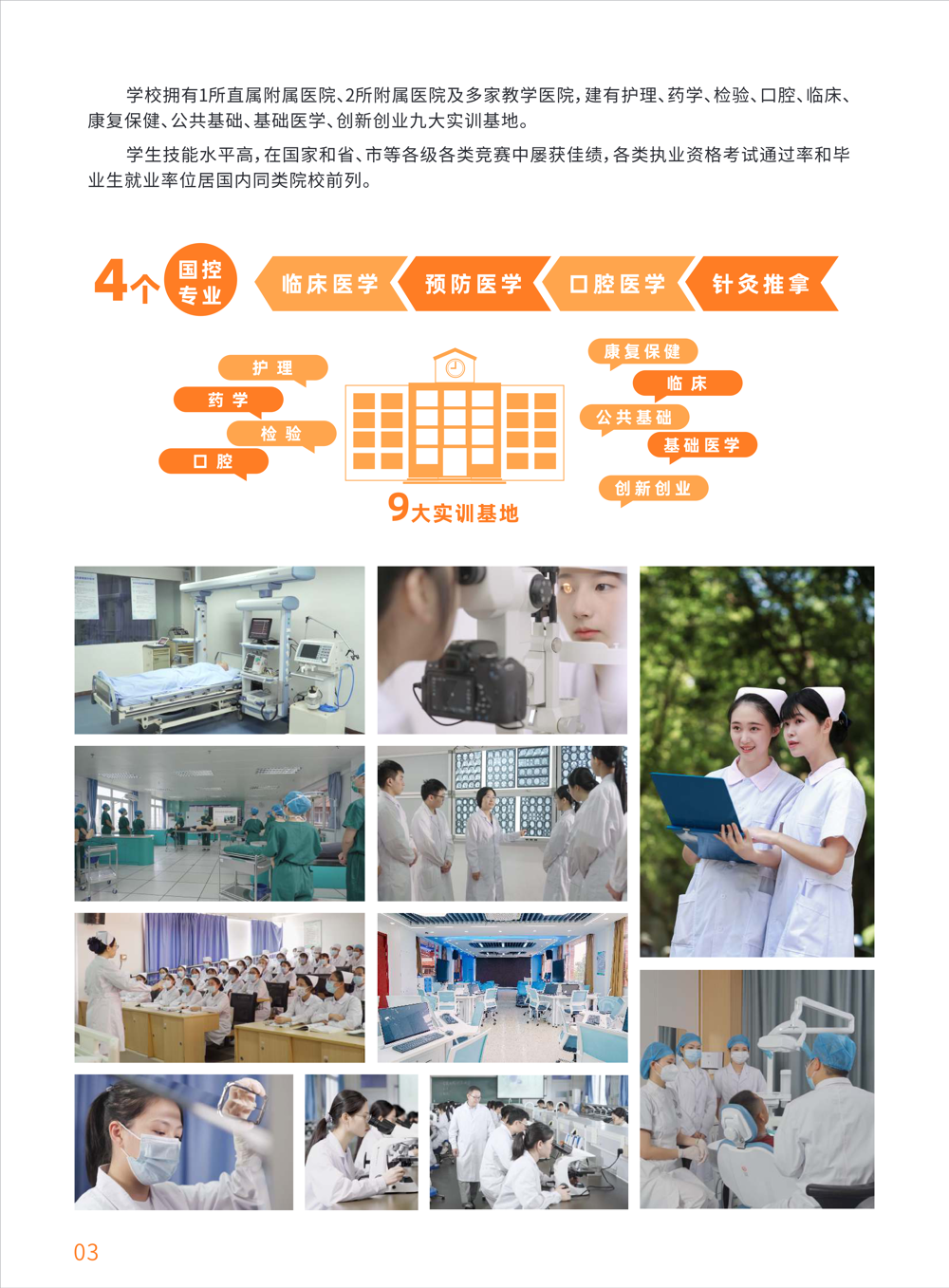 学校拥有1所直属附属医院、2所附属医院及多家教学医院，建有护理、药学、检验、口腔、临床、康复保健、公共基础、基础医学、创新创业九大实训基地。

学生技能水平高，在国家和省、市等各级各类竞赛中屡获佳绩，各类执业资格考试通过率和毕业生就业率位居国内同类院校前列。

4个 国控专业

临床医学 预防医学 口腔医学 针灸推拿

护理
药学
检验
口腔

康复保健
临床
公共基础
基础医学
创新创业

9大实训基地

03