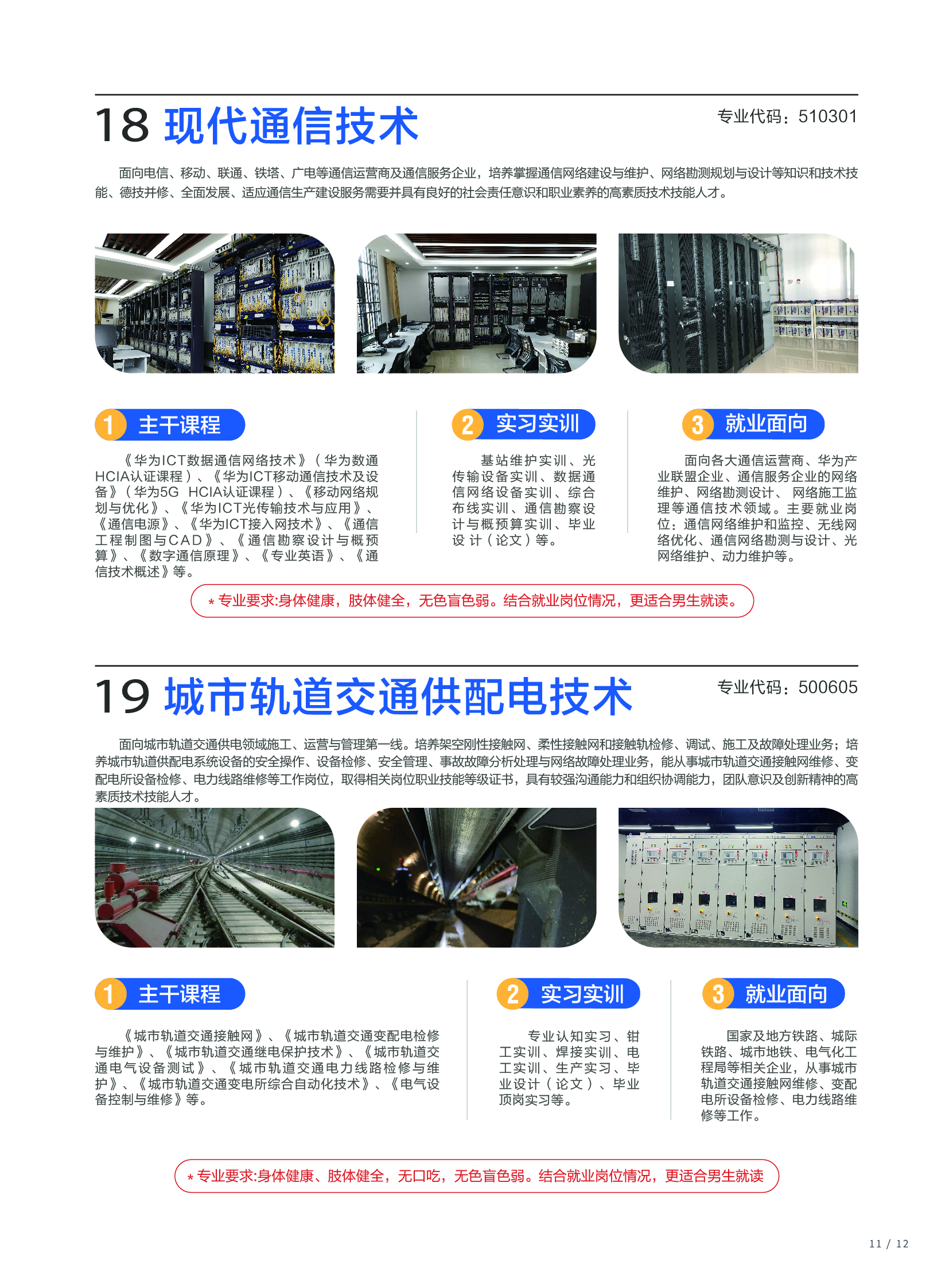 18 现代通信技术

专业代码：510301

面向电信、移动、联通、铁塔、广电等通信运营商及通信服务企业，培养掌握通信网络建设与维护、网络勘测规划与设计等知识和技术技能、德技并修、全面发展、适应通信生产建设服务需要并具有良好的社会责任意识和职业素养的高素质技术技能人才。

1 主干课程

《华为ICT数据通信网络技术》（华为数通HCIA认证课程）、《华为ICT移动通信技术及设备》（华为5G HCIA认证课程）、《移动网络规划与优化》、《华为ICT光传输技术与应用》、《通信电源》、《华为ICT接入网技术》、《通信工程制图与CAD》、《通信勘察设计与概预算》、《数字通信原理》、《专业英语》、《通信技术概述》等。

2 实习实训

基站维护实训、光传输设备实训、数据通信网络设备实训、综合布线实训、通信勘察设计与概预算实训、毕业设计（论文）等。

3 就业面向

面向各大通信运营商、华为产业联盟企业、通信服务企业的网络维护、网络勘测设计、 网络施工监理等通信技术领域。主要就业岗位：通信网络维护和监控、无线网络优化、通信网络勘测与设计、光网络维护、动力维护等。

* 专业要求:身体健康，肢体健全，无色盲色弱。结合就业岗位情况，更适合男生就读。

19 城市轨道交通供配电技术

专业代码：500605

面向城市轨道交通供电领域施工、运营与管理第一线。培养架空刚性接触网、柔性接触网和接触轨检修、调试、施工及故障处理业务；培养城市轨道供配电系统设备的安全操作、设备检修、安全管理、事故故障分析处理与网络故障处理业务，能从事城市轨道交通接触网维修、变配电所设备检修、电力线路维修等工作岗位，取得相关岗位职业技能等级证书，具有较强沟通能力和组织协调能力，团队意识及创新精神的高素质技术技能人才。

1 主干课程

《城市轨道交通接触网》、《城市轨道交通变配电检修与维护》、《城市轨道交通继电保护技术》、《城市轨道交通电气设备测试》、《城市轨道交通电力线路检修与维护》、《城市轨道交通变电所综合自动化技术》、《电气设备控制与维修》等。

2 实习实训

专业认知实习、钳工实训、焊接实训、电工实训、生产实习、毕业设计（论文）、毕业顶岗实习等。

3 就业面向

国家及地方铁路、城际铁路、城市地铁、电气化工程局等相关企业，从事城市轨道交通接触网维修、变配电所设备检修、电力线路维修等工作。

* 专业要求:身体健康、肢体健全，无口吃，无色盲色弱。结合就业岗位情况，更适合男生就读

11 / 12