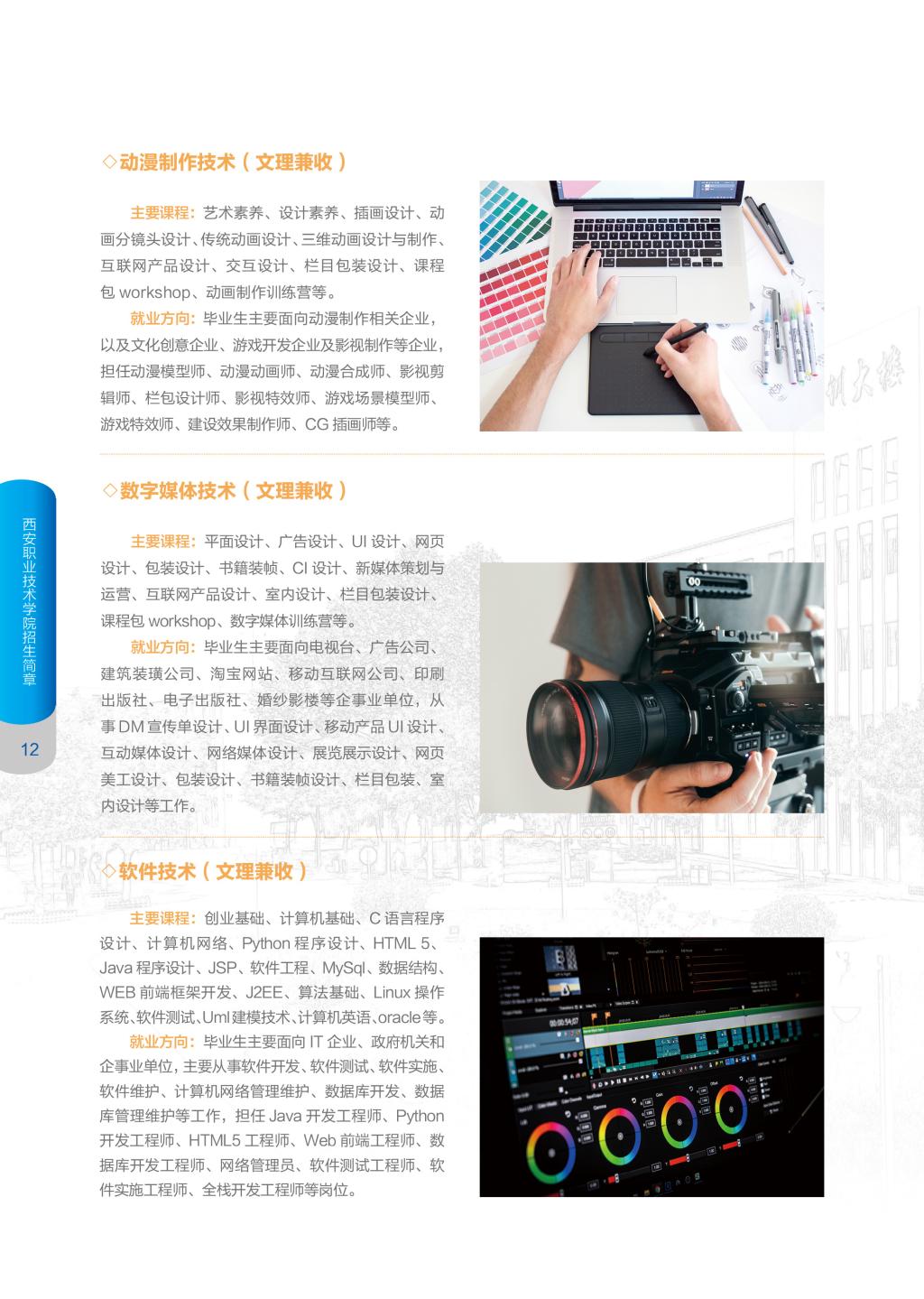 ◇动漫制作技术（文理兼收）

主要课程：艺术素养、设计素养、插画设计、动画分镜头设计、传统动画设计、三维动画设计与制作、互联网产品设计、交互设计、栏目包装设计、课程包 workshop、动画制作训练营等。

就业方向：毕业生主要面向动漫制作相关企业，以及文化创意企业、游戏开发企业及影视制作等企业，担任动漫模型师、动漫动画师、动漫合成师、影视剪辑师、栏包设计师、影视特效师、游戏场景模型师、游戏特效师、建设效果制作师、CG 插画师等。

◇数字媒体技术（文理兼收）

主要课程：平面设计、广告设计、UI 设计、网页设计、包装设计、书籍装帧、CI 设计、新媒体策划与运营、互联网产品设计、室内设计、栏目包装设计、课程包 workshop、数字媒体训练营等。

就业方向：毕业生主要面向电视台、广告公司、建筑装璜公司、淘宝网站、移动互联网公司、印刷出版社、电子出版社、婚纱影楼等企事业单位，从事 DM 宣传单设计、UI 界面设计、移动产品 UI 设计、互动媒体设计、网络媒体设计、展览展示设计、网页美工设计、包装设计、书籍装帧设计、栏目包装、室内设计等工作。

◇软件技术（文理兼收）

主要课程：创业基础、计算机基础、C 语言程序设计、计算机网络、Python 程序设计、HTML 5、Java 程序设计、JSP、软件工程、MySql、数据结构、WEB 前端框架开发、J2EE、算法基础、Linux 操作系统、软件测试、Uml 建模技术、计算机英语、oracle 等。

就业方向：毕业生主要面向 IT 企业、政府机关和企事业单位，主要从事软件开发、软件测试、软件实施、软件维护、计算机网络管理维护、数据库开发、数据库管理维护等工作，担任 Java 开发工程师、Python 开发工程师、HTML5 工程师、Web 前端工程师、数据库开发工程师、网络管理员、软件测试工程师、软件实施工程师、全栈开发工程师等岗位。

西安职业技术学院招生简章

12