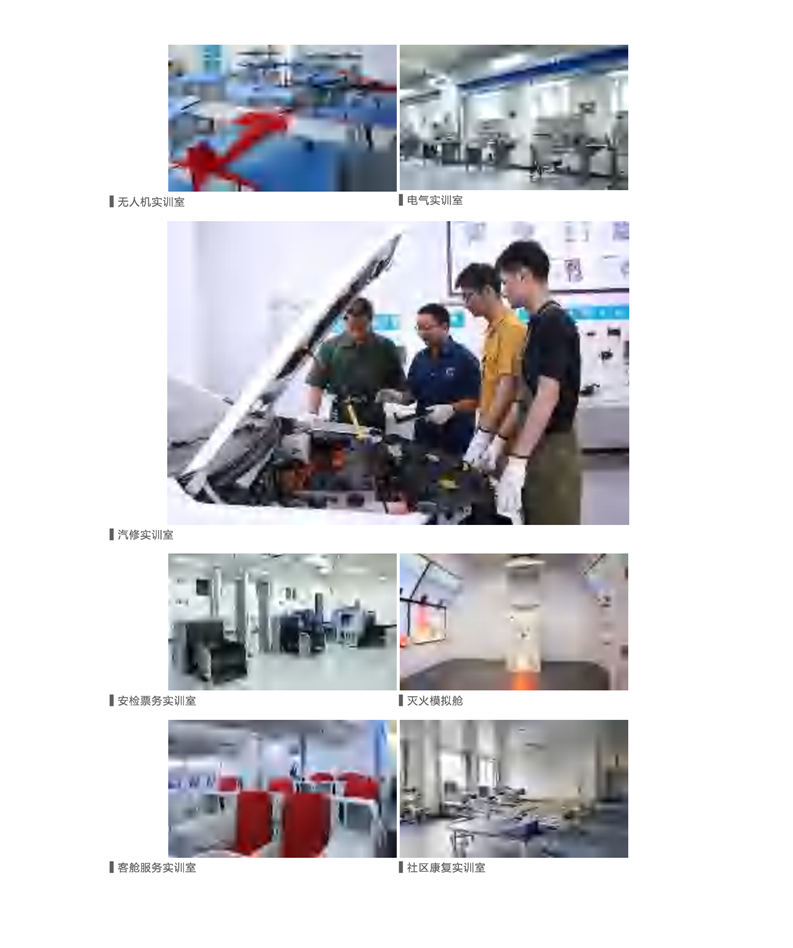 无人机实训室

电气实训室

汽修实训室

安检票务实训室

灭火模拟舱

客舱服务实训室

社区康复实训室