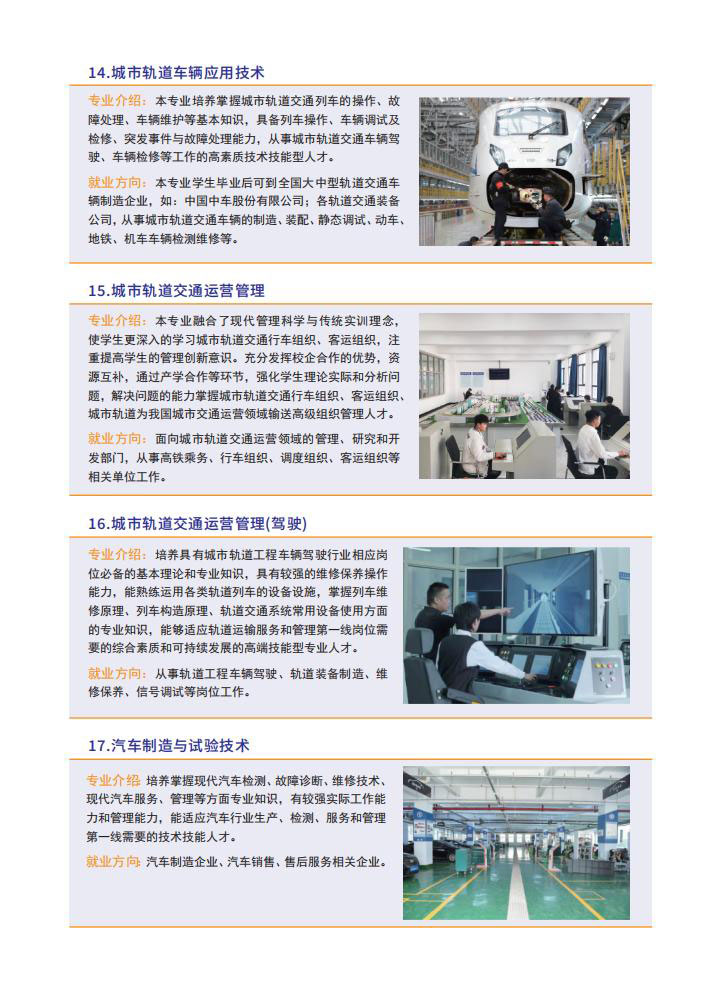 14.城市轨道车辆应用技术

专业介绍：本专业培养掌握城市轨道交通列车的操作、故障处理、车辆维护等基本知识，具备列车操作、车辆调试及检修、突发事件与故障处理能力，从事城市轨道交通车辆驾驶、车辆检修等工作的高素质技术技能型人才。

就业方向：本专业学生毕业后可到全国大中型轨道交通车辆制造企业，如：中国中车股份有限公司；各轨道交通装备公司，从事城市轨道交通车辆的制造、装配、静态调试、动车、地铁、机车车辆检测维修等。

15.城市轨道交通运营管理

专业介绍：本专业融合了现代管理科学与传统实训理念，使学生更深入的学习城市轨道交通行车组织、客运组织，注重提高学生的管理创新意识。充分发挥校企合作的优势，资源互补，通过产学合作等环节，强化学生理论实际和分析问题，解决问题的能力掌握城市轨道交通行车组织、客运组织、城市轨道为我国城市交通运营领域输送高级组织管理人才。

就业方向：面向城市轨道交通运营领域的管理、研究和开发部门，从事高铁乘务、行车组织、调度组织、客运组织等相关单位工作。

16.城市轨道交通运营管理(驾驶)

专业介绍：培养具有城市轨道工程车辆驾驶行业相应岗位必备的基本理论和专业知识，具有较强的维修保养操作能力，能熟练运用各类轨道列车的设备设施，掌握列车维修原理、列车构造原理、轨道交通系统常用设备使用方面的专业知识，能够适应轨道运输服务和管理第一线岗位需要的综合素质和可持续发展的高端技能型专业人才。

就业方向：从事轨道工程车辆驾驶、轨道装备制造、维修保养、信号调试等岗位工作。

17.汽车制造与试验技术

专业介绍 培养掌握现代汽车检测、故障诊断、维修技术、现代汽车服务、管理等方面专业知识，有较强实际工作能力和管理能力，能适应汽车行业生产、检测、服务和管理第一线需要的技术技能人才。

就业方向 汽车制造企业、汽车销售、售后服务相关企业。