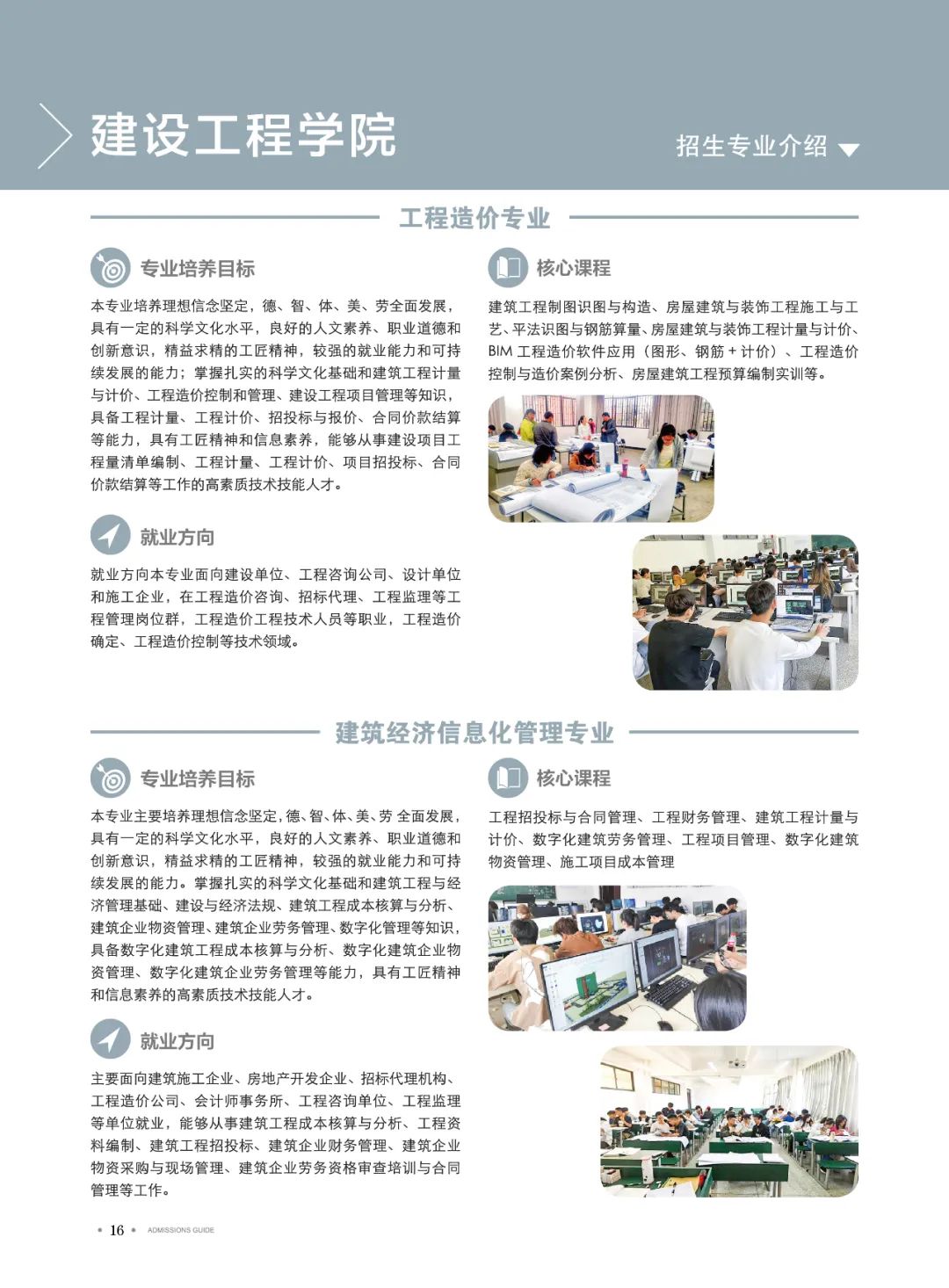 建设工程学院

招生专业介绍

工程造价专业

专业培养目标

本专业培养理想信念坚定，德、智、体、美、劳全面发展，具有一定的科学文化水平，良好的人文素养、职业道德和创新意识，精益求精的工匠精神，较强的就业能力和可持续发展的能力；掌握扎实的科学文化基础和建筑工程计量与计价、工程造价控制和管理、建设工程项目管理等知识，具备工程计量、工程计价、招投标与报价、合同价款结算等能力，具有工匠精神和信息素养，能够从事建设项目工程量清单编制、工程计量、工程计价、项目招投标、合同价款结算等工作的高素质技术技能人才。

就业方向

就业方向本专业面向建设单位、工程咨询公司、设计单位和施工企业，在工程造价咨询、招标代理、工程监理等工程管理岗位群，工程造价工程技术人员等职业，工程造价确定、工程造价控制等技术领域。

核心课程

建筑工程制图识图与构造、房屋建筑与装饰工程施工与工艺、平法识图与钢筋算量、房屋建筑与装饰工程计量与计价、BIM 工程造价软件应用（图形、钢筋 + 计价）、工程造价控制与造价案例分析、房屋建筑工程预算编制实训等。

建筑经济信息化管理专业

专业培养目标

本专业主要培养理想信念坚定，德、智、体、美、劳 全面发展，具有一定的科学文化水平，良好的人文素养、职业道德和创新意识，精益求精的工匠精神，较强的就业能力和可持续发展的能力。掌握扎实的科学文化基础和建筑工程与经济管理基础、建设与经济法规、建筑工程成本核算与分析、建筑企业物资管理、建筑企业劳务管理、数字化管理等知识，具备数字化建筑工程成本核算与分析、数字化建筑企业物资管理、数字化建筑企业劳务管理等能力，具有工匠精神和信息素养的高素质技术技能人才。

就业方向

主要面向建筑施工企业、房地产开发企业、招标代理机构、工程造价公司、会计师事务所、工程咨询单位、工程监理等单位就业，能够从事建筑工程成本核算与分析、工程资料编制、建筑工程招投标、建筑企业财务管理、建筑企业物资采购与现场管理、建筑企业劳务资格审查培训与合同管理等工作。

核心课程

工程招投标与合同管理、工程财务管理、建筑工程计量与计价、数字化建筑劳务管理、工程项目管理、数字化建筑物资管理、施工项目成本管理

16 ADMISSIONS GUIDE