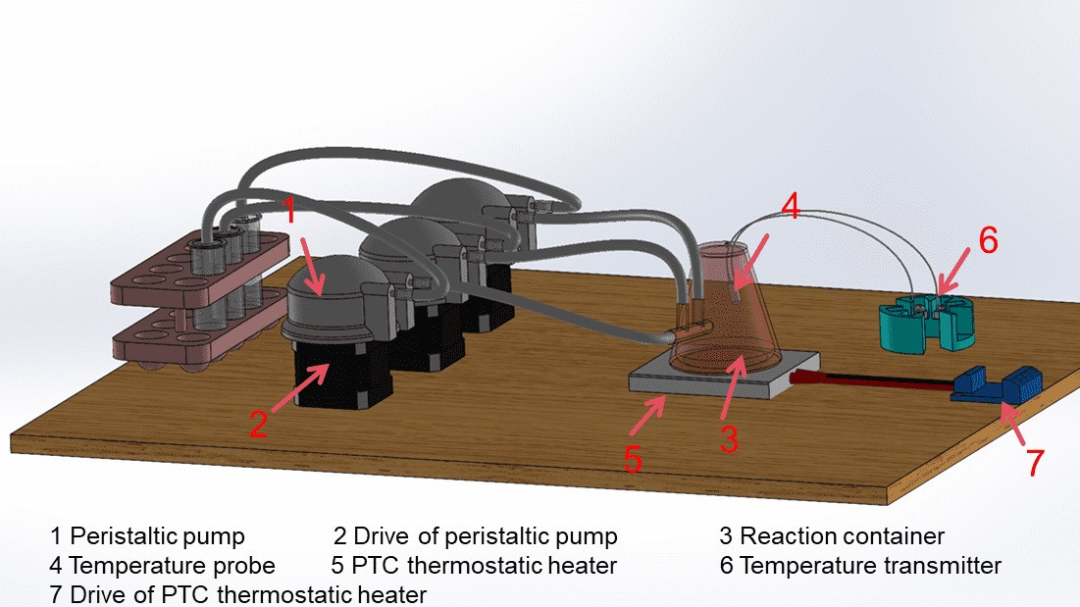 1
4
6
2
5
3
7

1 Peristaltic pump
2 Drive of peristaltic pump
3 Reaction container
4 Temperature probe
5 PTC thermostatic heater
6 Temperature transmitter
7 Drive of PTC thermostatic heater